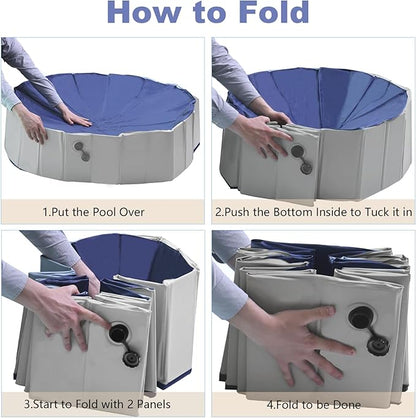 How to Fold

1.Put the Pool Over

2.Push the Bottom Inside to Tuck it in

3.Start to Fold with 2 Panels

4.Fold to be Done