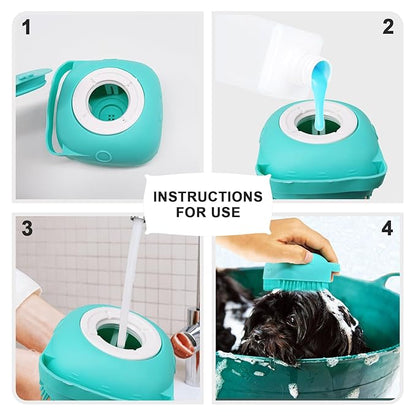 1

2

INSTRUCTIONS FOR USE

3

4