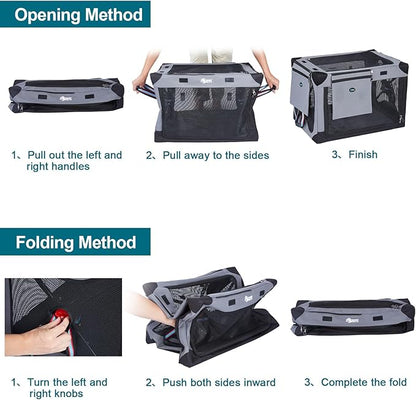 Opening Method

1、Pull out the left and right handles

2、Pull away to the sides

3、Finish

Folding Method

1、Turn the left and right knobs

2、Push both sides inward

3、Complete the fold