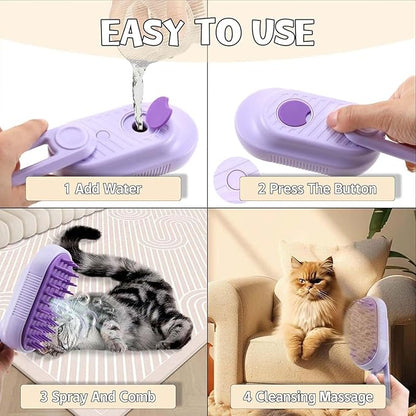 EASY TO USE

1 Add Water

2 Press The Button

3 Spray And Comb

4 Cleansing Massage