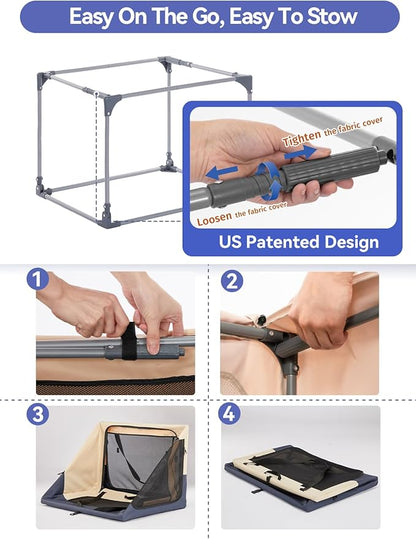 Easy On The Go, Easy To Stow

Tighten the fabric cover

Loosen the fabric cover

US Patented Design

1

2

3

4