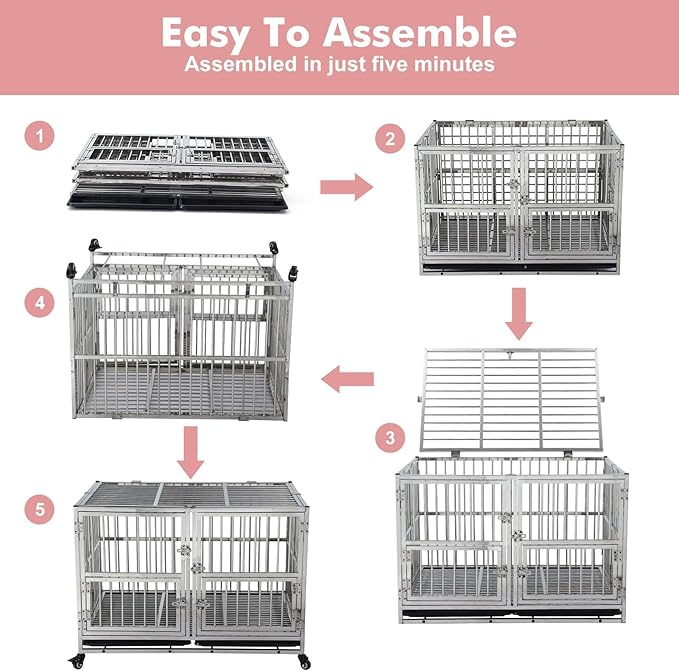 Easy To Assemble
Assembled in just five minutes

1

2

4

3

5