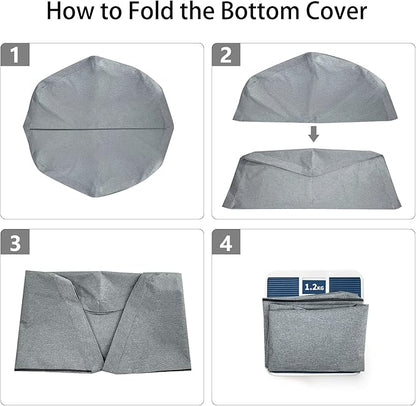 How to Fold the Bottom Cover

1

2

3

4

1.2KG