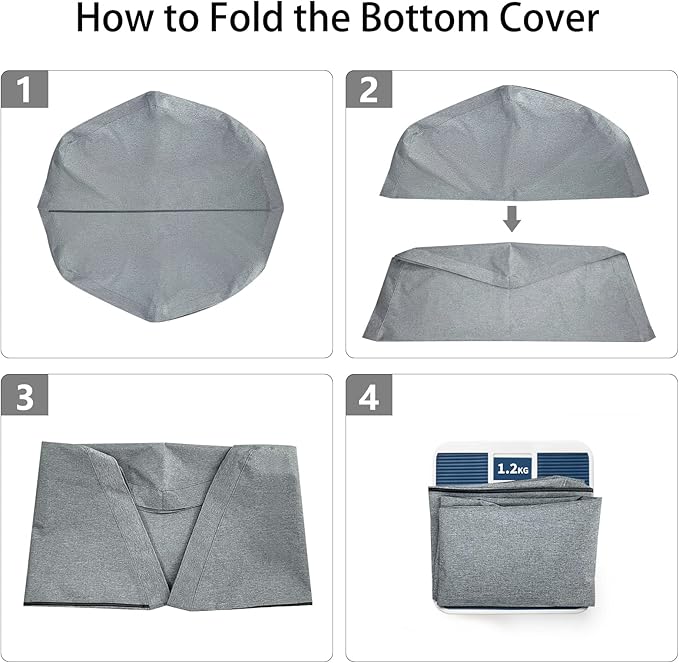 How to Fold the Bottom Cover

1

2

3

4

1.2KG