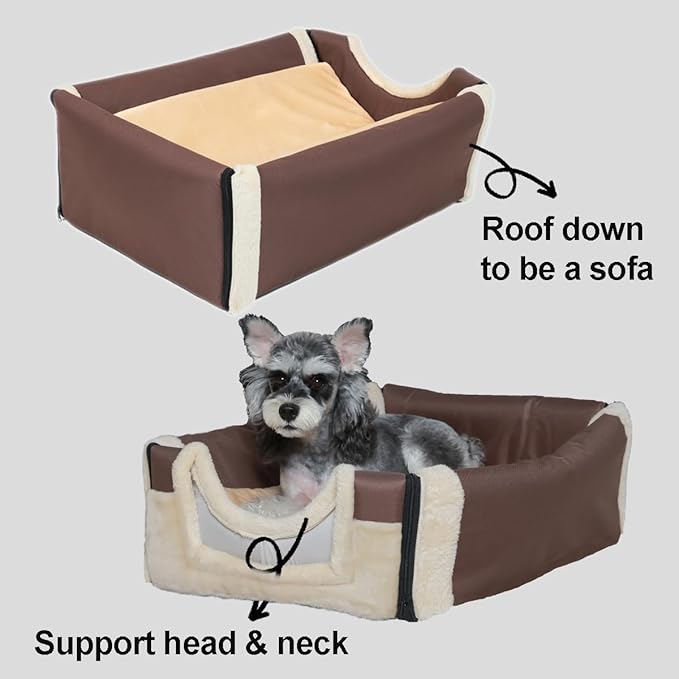 Roof down to be a sofa

Support head & neck