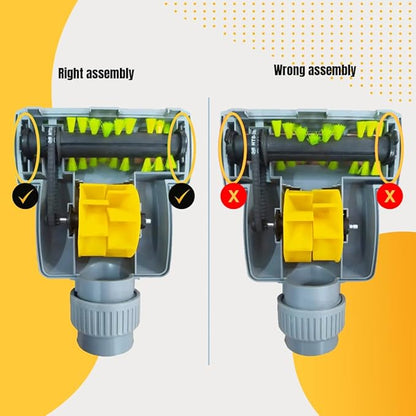 Right assembly

Wrong assembly

X

X