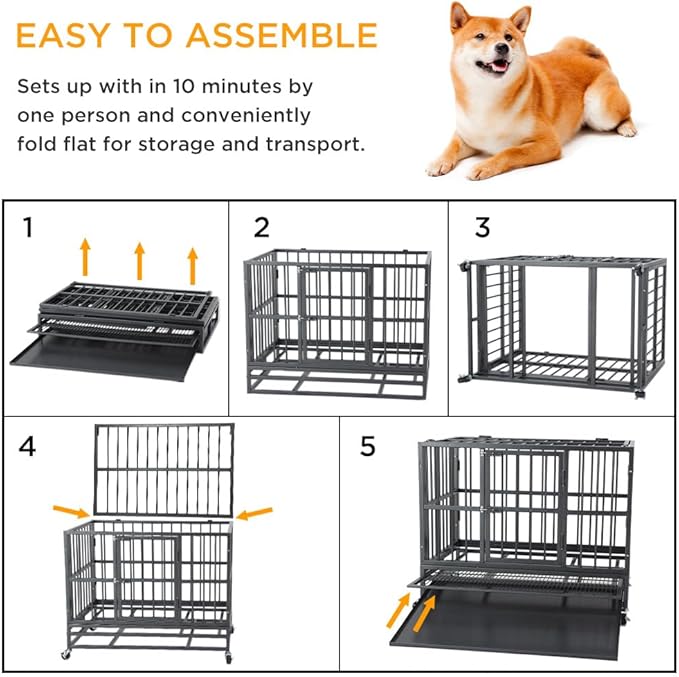 EASY TO ASSEMBLE

Sets up with in 10 minutes by one person and conveniently fold flat for storage and transport.

1

2

3

4

5