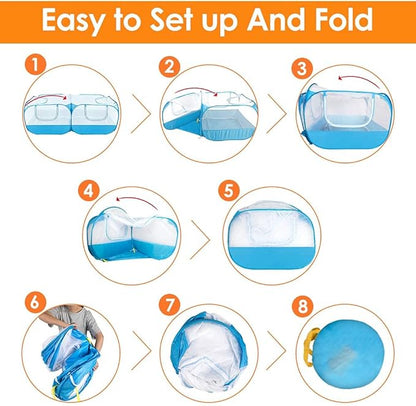 Easy to Set up And Fold

1

2

3

4

5

6

7

8