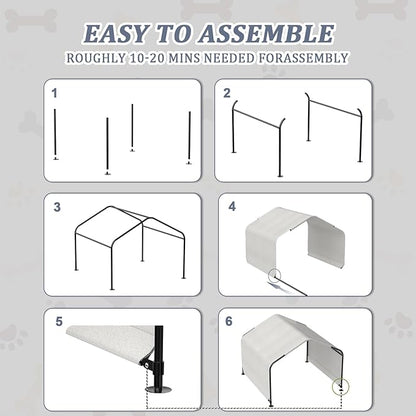 EASY TO ASSEMBLE

ROUGHLY 10-20 MINS NEEDED FORASSEMBLY

1

2

3

4

5

6