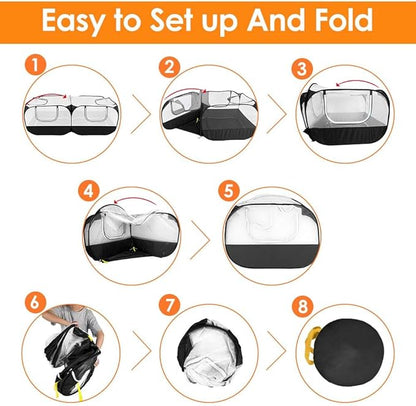 Easy to Set up And Fold

1

2

3

4

5

6

7

8