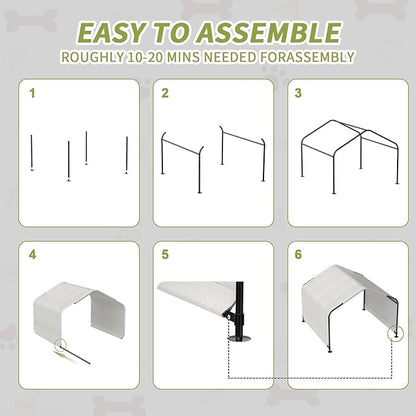 EASY TO ASSEMBLE

ROUGHLY 10-20 MINS NEEDED FORASSEMBLY

1

2

3

4

5

6