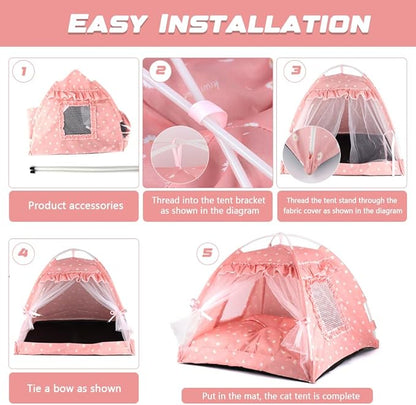 EASY INSTALLATION

1

Product accessories

2

Thread into the tent bracket as shown in the diagram

3

Thread the tent stand through the fabric cover as shown in the diagram

4

Tie a bow as shown

5

Put in the mat, the cat tent is complete