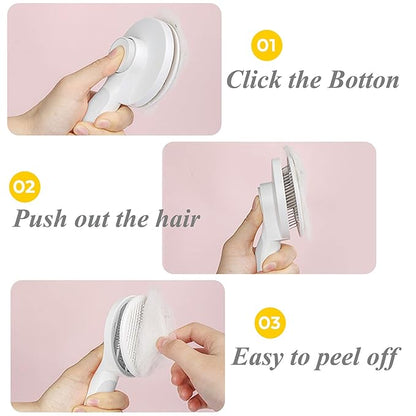 01
Click the Botton

02
Push out the hair

03
Easy to peel off