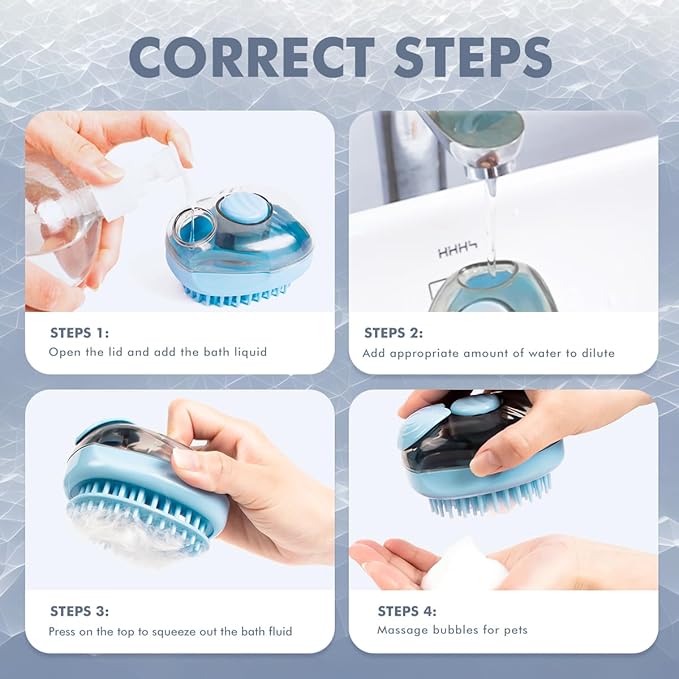 CORRECT STEPS

STEPS 1:
Open the lid and add the bath liquid

STEPS 2:
Add appropriate amount of water to dilute

STEPS 3:
Press on the top to squeeze out the bath fluid

STEPS 4:
Massage bubbles for pets