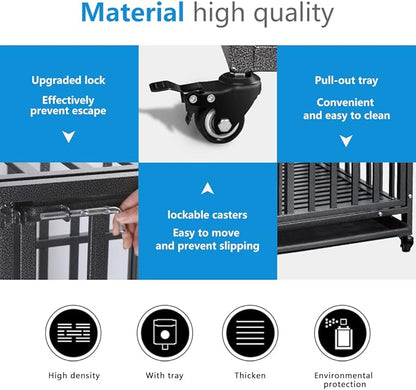 Material high quality

Upgraded lock

Effectively prevent escape

Pull-out tray

Convenient and easy to clean

lockable casters

Easy to move and prevent slipping

High density

With tray

Thicken

Environmental protection