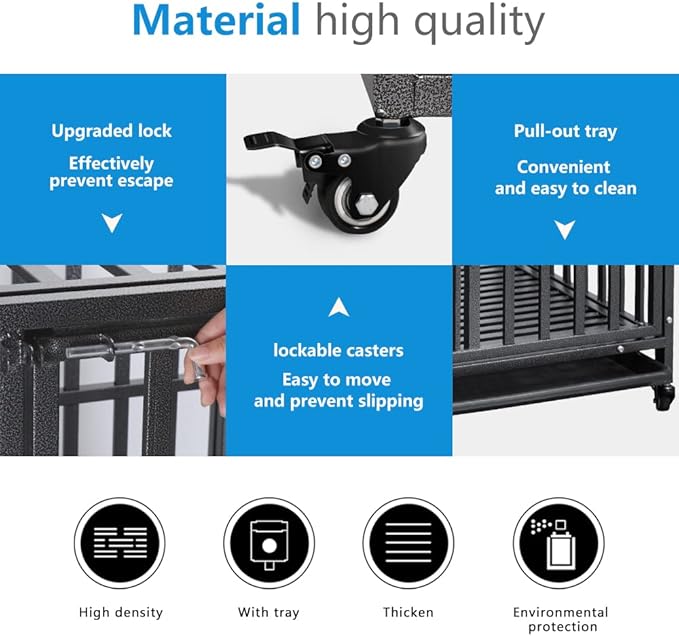 Material high quality

Upgraded lock

Effectively prevent escape

Pull-out tray

Convenient and easy to clean

lockable casters

Easy to move and prevent slipping

High density

With tray

Thicken

Environmental protection