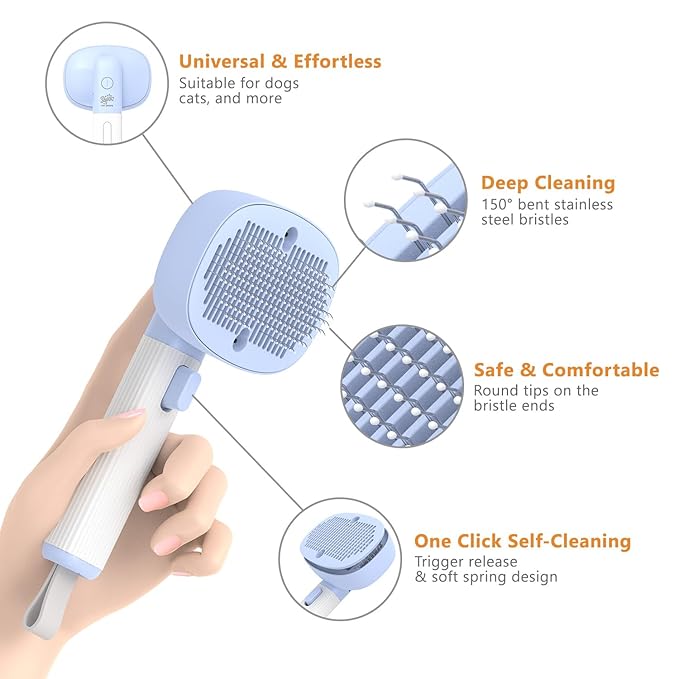 Universal & Effortless
Suitable for dogs cats, and more

Deep Cleaning
150° bent stainless steel bristles

Safe & Comfortable
Round tips on the bristle ends

One Click Self-Cleaning
Trigger release & soft spring design