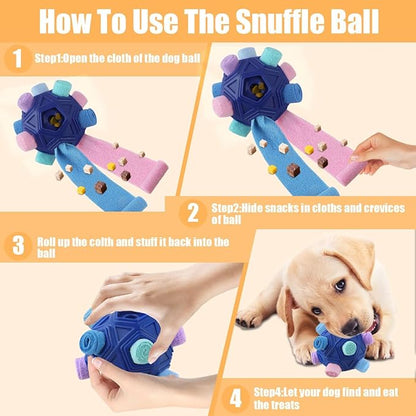 How To Use The Snuffle Ball

1 Step1:Open the cloth of the dog ball

2 Step2:Hide snacks in cloths and crevices of ball

3 Roll up the colth and stuff it back into the ball

4 Step4:Let your dog find and eat the treats