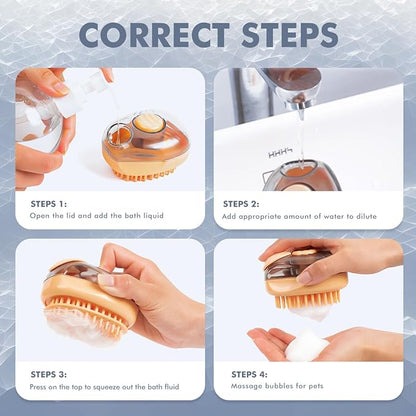 CORRECT STEPS

STEPS 1:
Open the lid and add the bath liquid

STEPS 2:
Add appropriate amount of water to dilute

STEPS 3:
Press on the top to squeeze out the bath fluid

STEPS 4:
Massage bubbles for pets