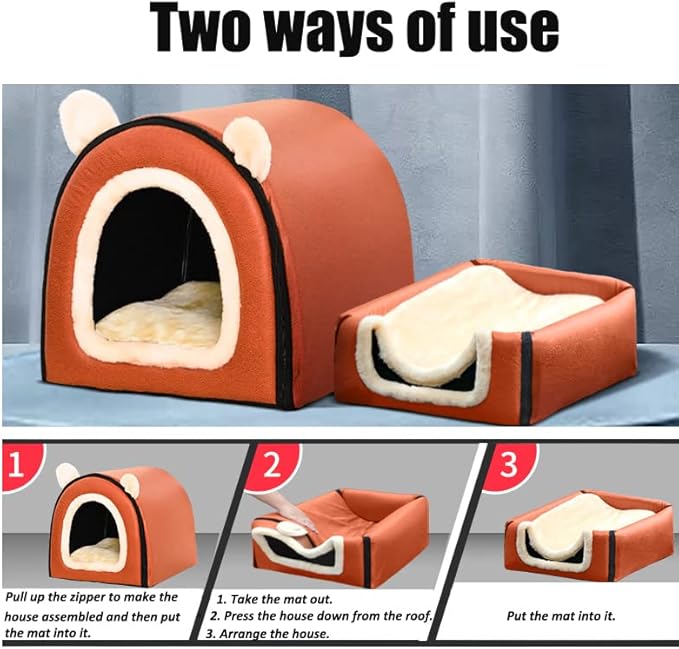 Two ways of use

1

Pull up the zipper to make the house assembled and then put the mat into it.

2

1. Take the mat out.
2. Press the house down from the roof.
3. Arrange the house.

3

Put the mat into it.