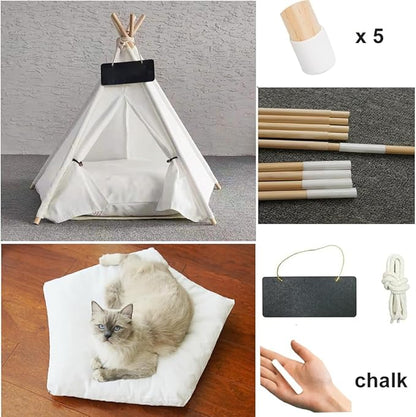 x 5

chalk