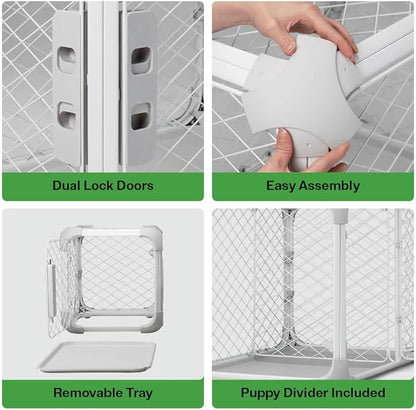 Dual Lock Doors

Easy Assembly

Removable Tray

Puppy Divider Included