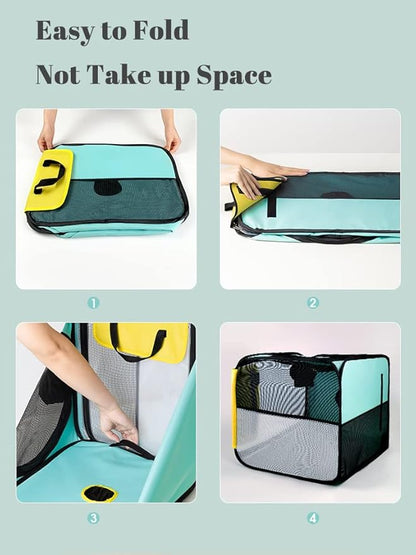 Easy to Fold

Not Take up Space

1

2

3

4