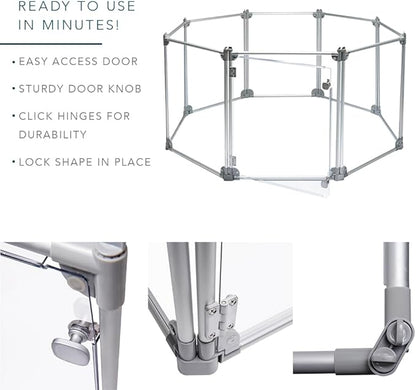 READY TO USE IN MINUTES!

• EASY ACCESS DOOR

• STURDY DOOR KNOB

• CLICK HINGES FOR DURABILITY

• LOCK SHAPE IN PLACE