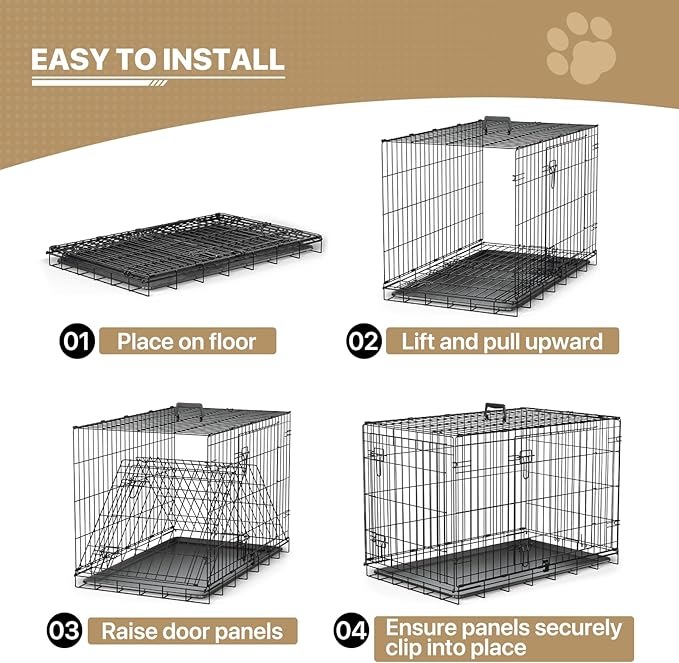 EASY TO INSTALL

01 Place on floor

02 Lift and pull upward

03 Raise door panels

04 Ensure panels securely clip into place