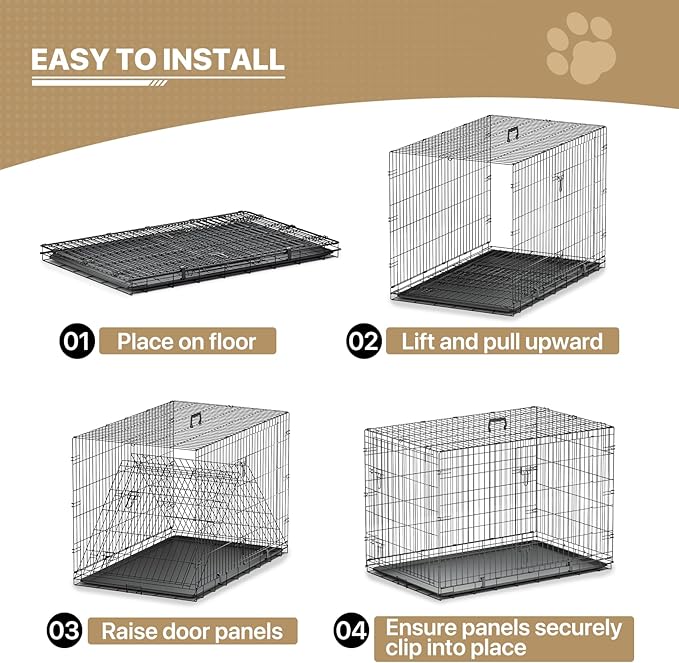 EASY TO INSTALL

01 Place on floor

02 Lift and pull upward

03 Raise door panels

04 Ensure panels securely clip into place