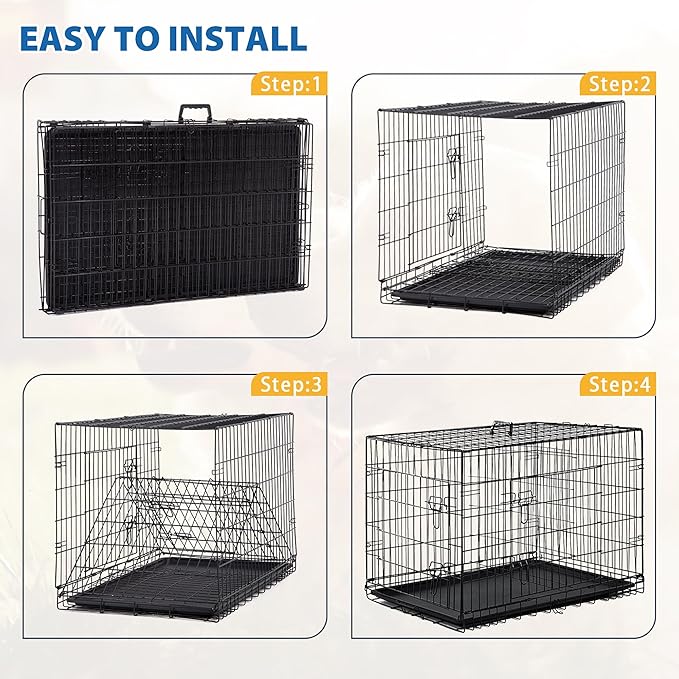 EASY TO INSTALL

Step:1

Step:2

Step:3

Step:4