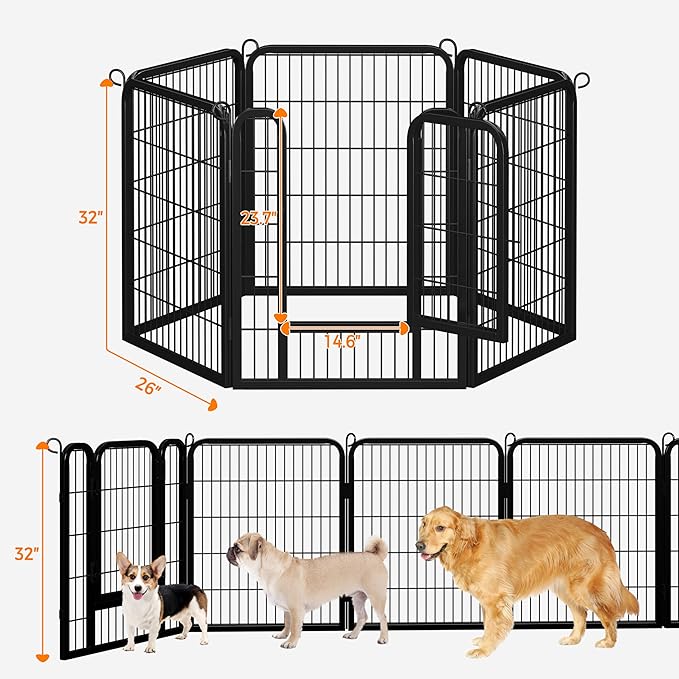 32"

23.7"

14.6"

26"

32"