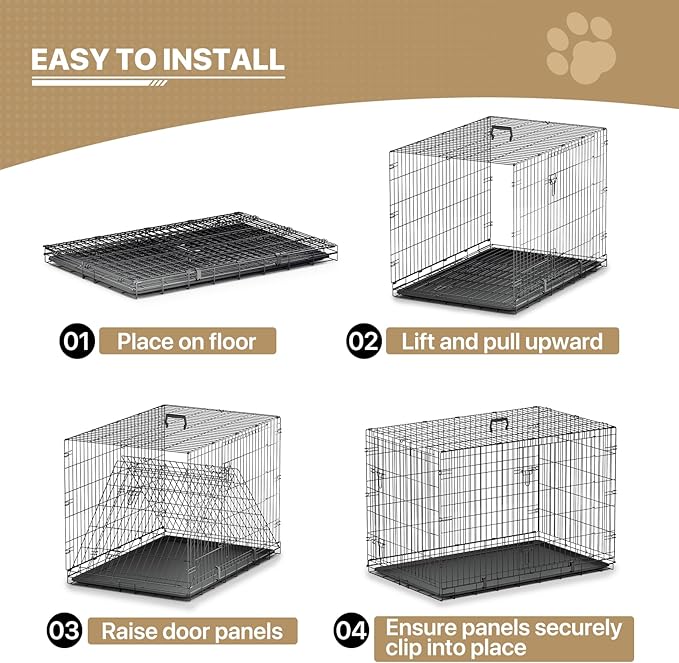 EASY TO INSTALL

01 Place on floor

02 Lift and pull upward

03 Raise door panels

04 Ensure panels securely clip into place