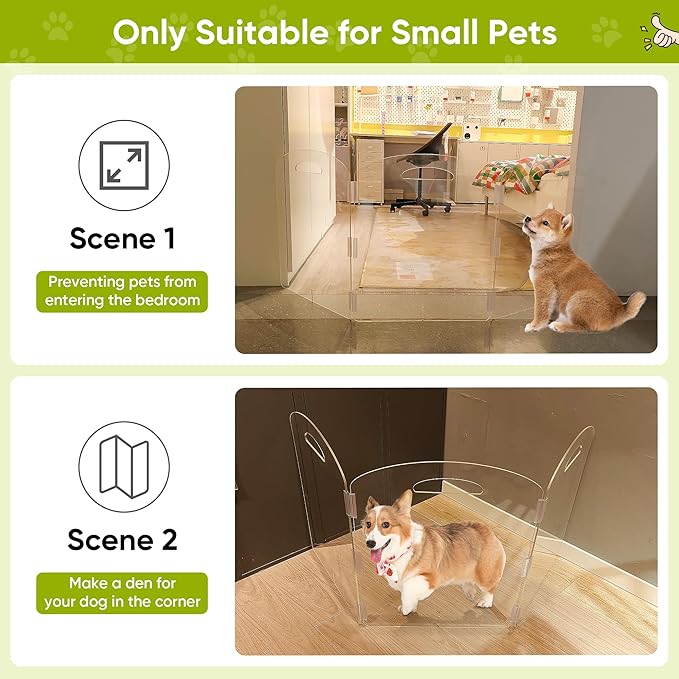 Only Suitable for Small Pets

Scene 1

Preventing pets from entering the bedroom

Scene 2

Make a den for your dog in the corner