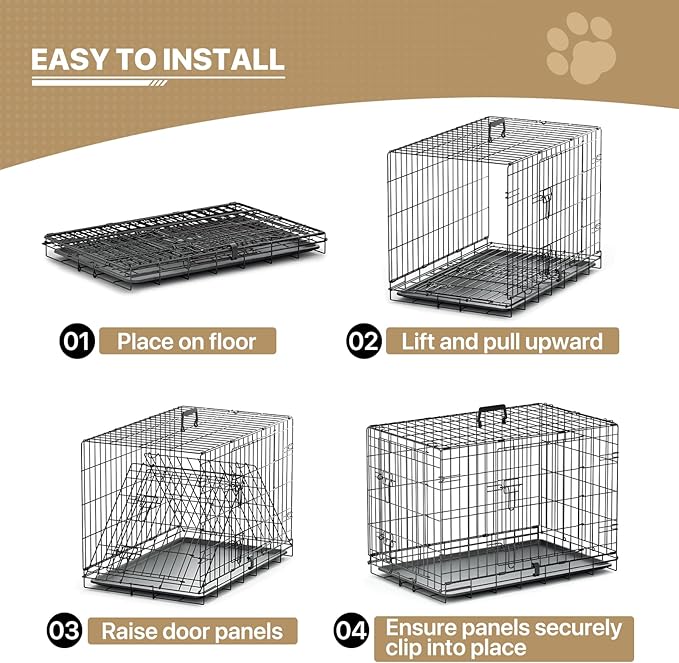 EASY TO INSTALL

01 Place on floor

02 Lift and pull upward

03 Raise door panels

04 Ensure panels securely clip into place