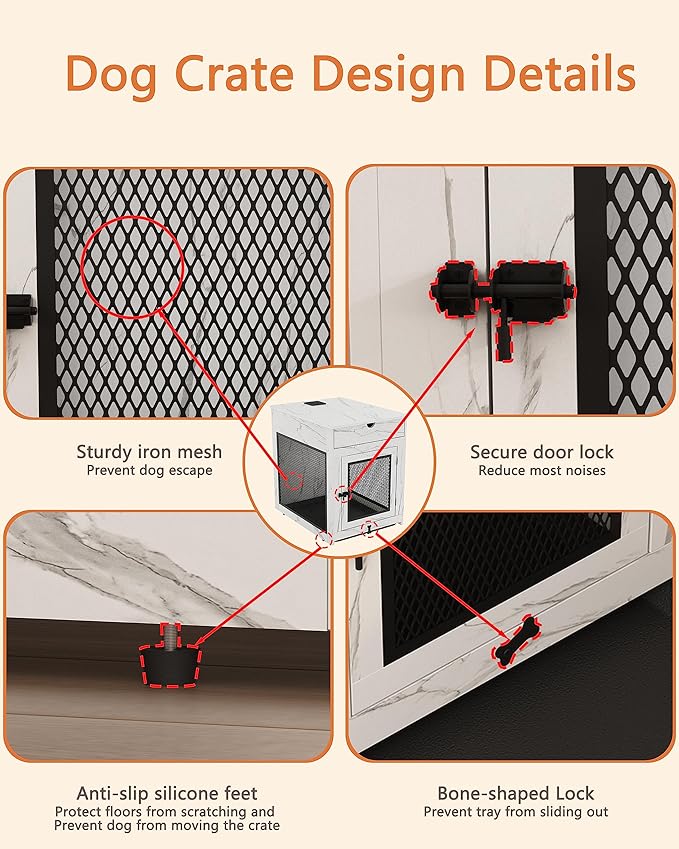 Dog Crate Design Details

Sturdy iron mesh
Prevent dog escape

Secure door lock
Reduce most noises

Anti-slip silicone feet
Protect floors from scratching and Prevent dog from moving the crate

Bone-shaped Lock
Prevent tray from sliding out