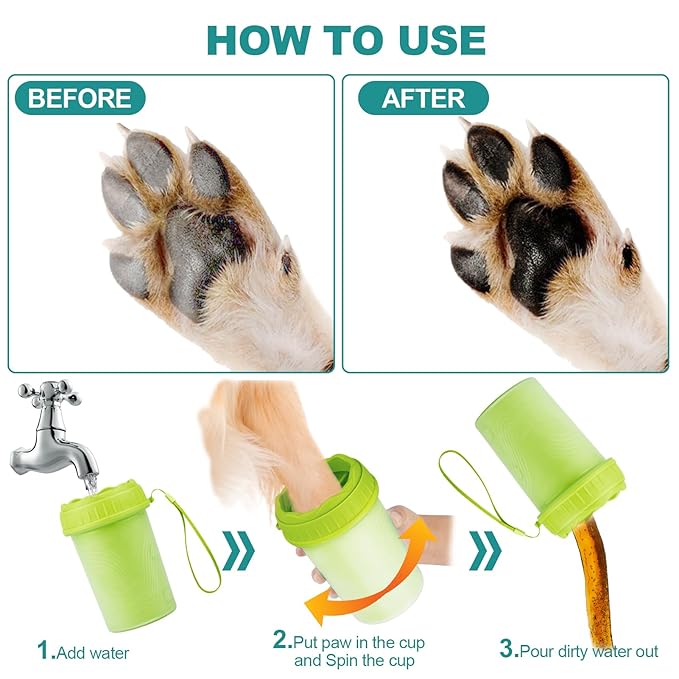 HOW TO USE

BEFORE

AFTER

1.Add water

2.Put paw in the cup and Spin the cup

3.Pour dirty water out