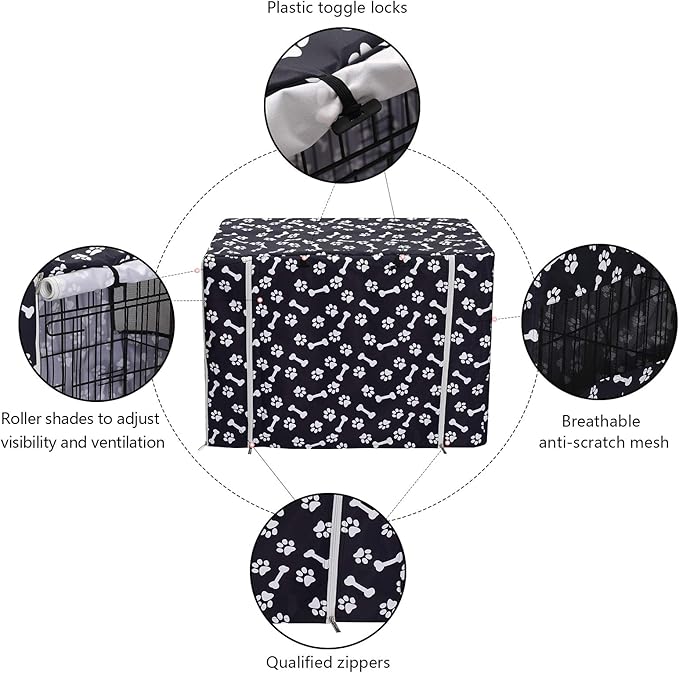 Plastic toggle locks

Roller shades to adjust visibility and ventilation

Breathable anti-scratch mesh

Qualified zippers