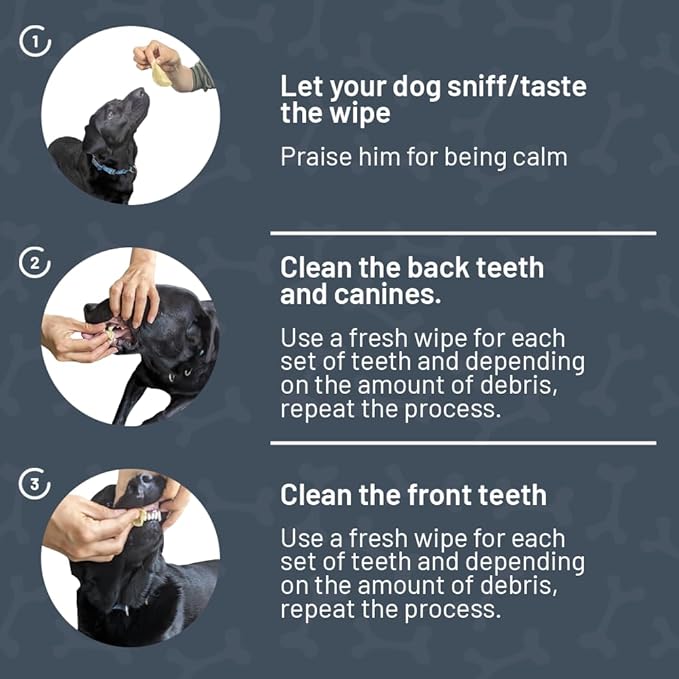 1

Let your dog sniff/taste the wipe

Praise him for being calm

2

Clean the back teeth and canines.

Use a fresh wipe for each set of teeth and depending on the amount of debris, repeat the process.

3

Clean the front teeth

Use a fresh wipe for each set of teeth and depending on the amount of debris, repeat the process.