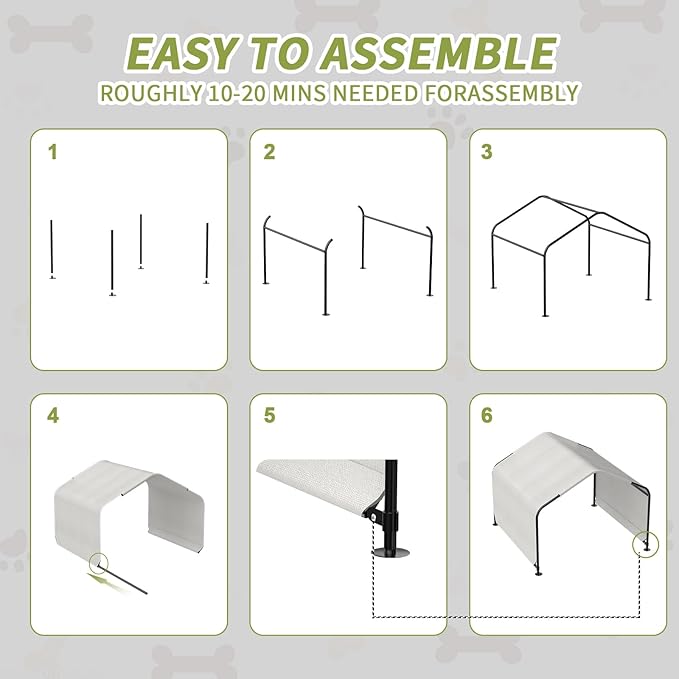 EASY TO ASSEMBLE

ROUGHLY 10-20 MINS NEEDED FORASSEMBLY

1

2

3

4

5

6